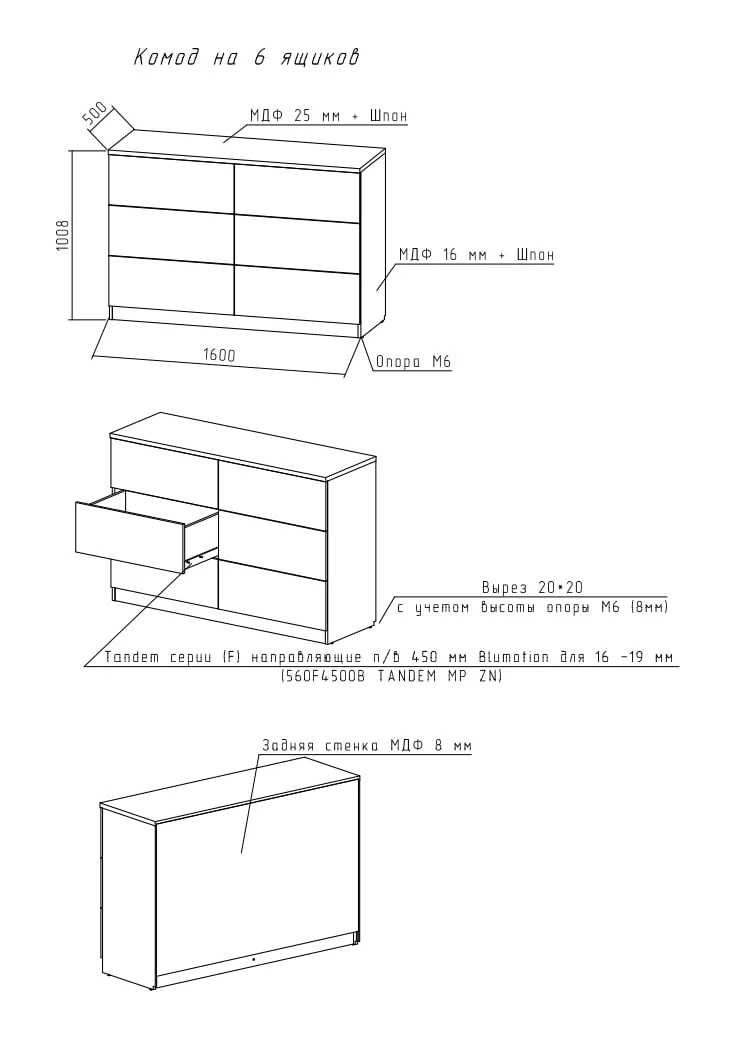 Комод на 6 ящиков

500

МДФ 25 мм + Шпон

1008

МДФ 16 мм + Шпон

1600

Опора М6

Вырез 20*20
с учетом высоты опоры М6 (8мм)

Tandem серии (F) направляющие п/в 450 мм Blumotion для 16 -19 мм
(560F4500B TANDEM MP ZN)

Задняя стенка МДФ 8 мм